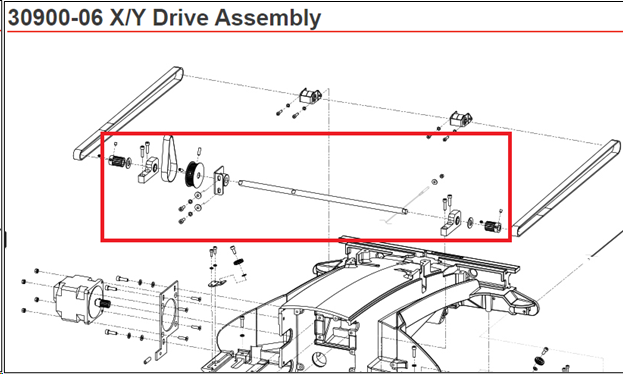 30900-06 X/Y Drive Assembly