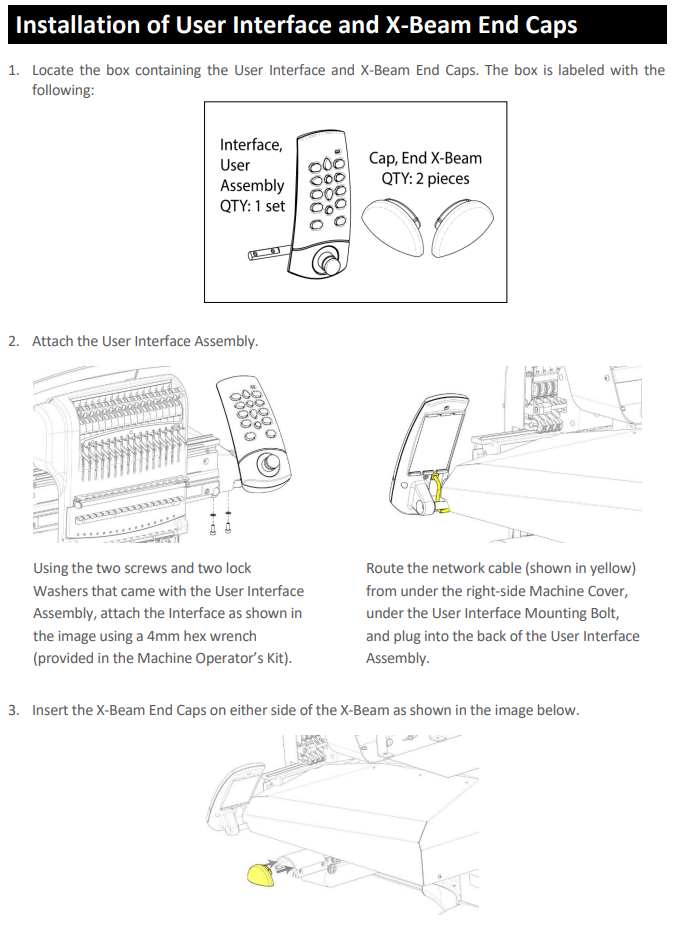 Installation of User Interface and X-Beam End Caps

1. Locate the box containing the User Interface and X-Beam End Caps. The box is labeled with the following:

Interface, User Assembly QTY: 1 set

Cap, End X-Beam QTY: 2 pieces

2. Attach the User Interface Assembly.

Using the two screws and two lock Washers that came with the User Interface Assembly, attach the Interface as shown in the image using a 4mm hex wrench (provided in the Machine Operator's Kit).

Route the network cable (shown in yellow) from under the right-side Machine Cover, under the User Interface Mounting Bolt, and plug into the back of the User Interface Assembly.

3. Insert the X-Beam End Caps on either side of the X-Beam as shown in the image below.