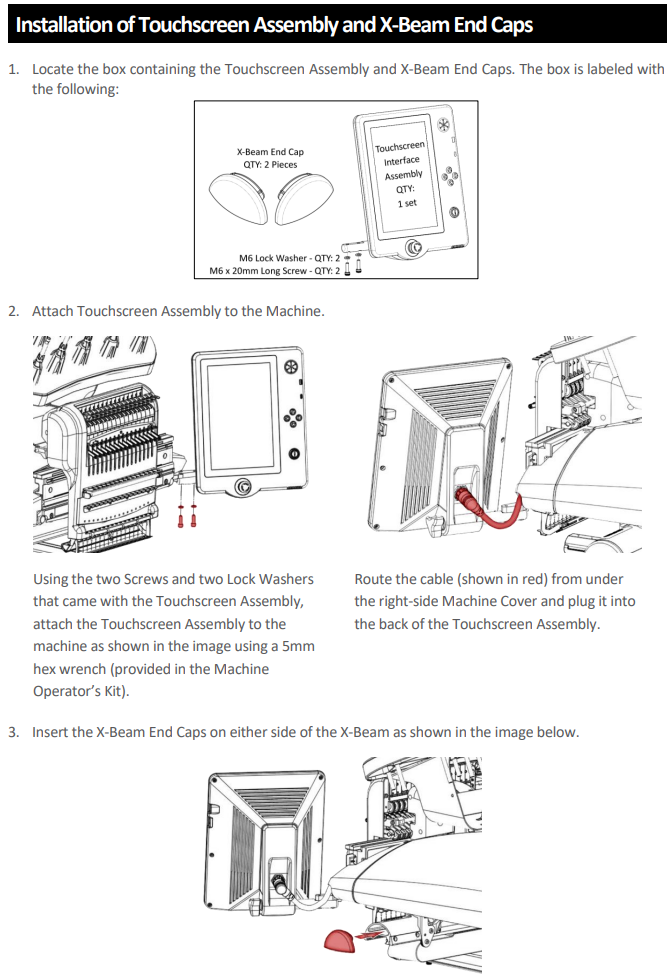 Installation of Touchscreen Assembly and X-Beam End Caps

1. Locate the box containing the Touchscreen Assembly and X-Beam End Caps. The box is labeled with the following:

X-Beam End Cap
QTY: 2 Pieces

Touchscreen Interface Assembly
QTY:
1 set

M6 Lock Washer - QTY: 2
M6 x 20mm Long Screw - QTY: 2

2. Attach Touchscreen Assembly to the Machine.

Using the two Screws and two Lock Washers that came with the Touchscreen Assembly, attach the Touchscreen Assembly to the machine as shown in the image using a 5mm hex wrench (provided in the Machine Operator's Kit).

Route the cable (shown in red) from under the right-side Machine Cover and plug it into the back of the Touchscreen Assembly.

3. Insert the X-Beam End Caps on either side of the X-Beam as shown in the image below.