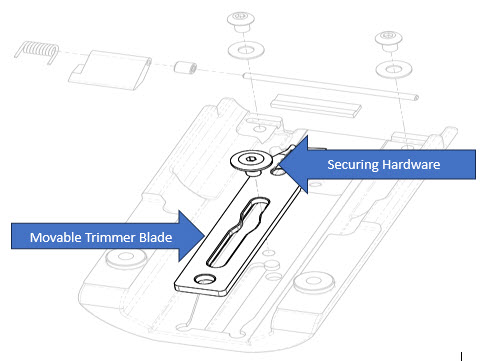 Securing Hardware

Movable Trimmer Blade