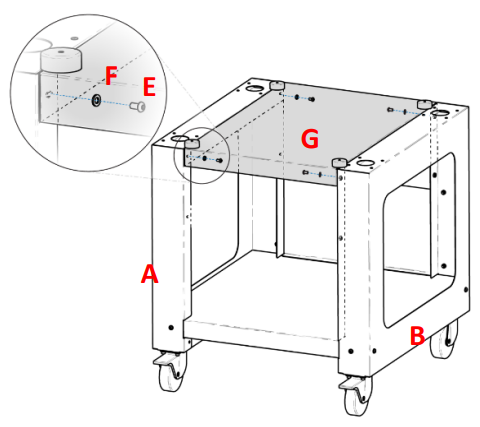 F
E
G
A
B