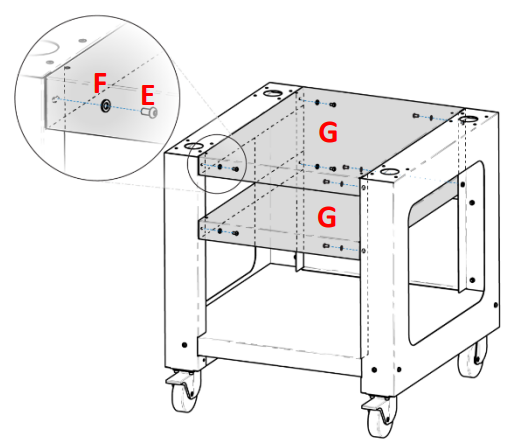 F
E
G
G