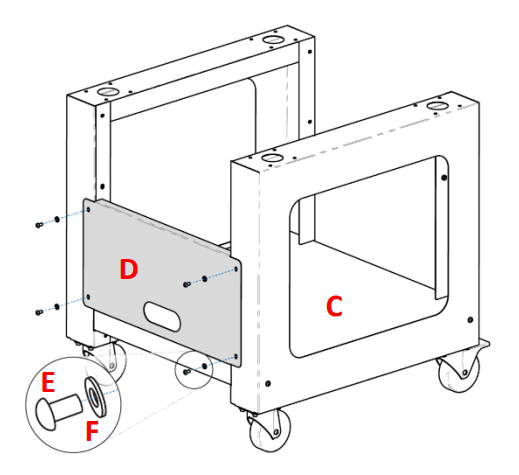 D

C

E

F