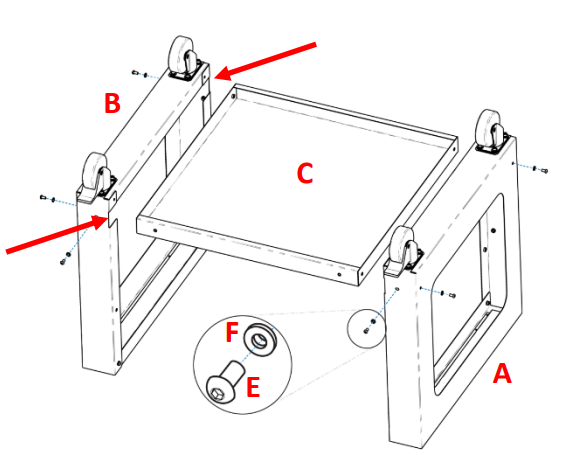 B
C
F
E
A